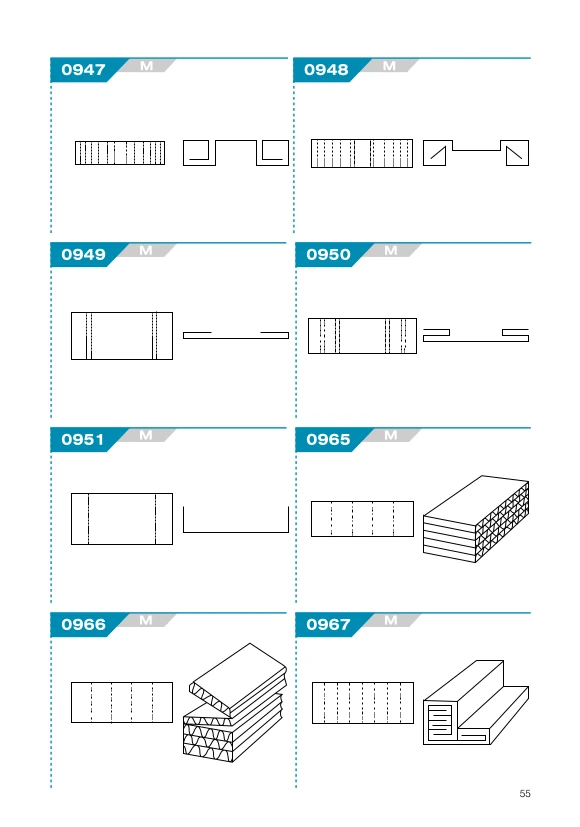 0947 M

0948 M

0949 M

0950 M

0951 M

0965 M

0966 M

0967 M

55