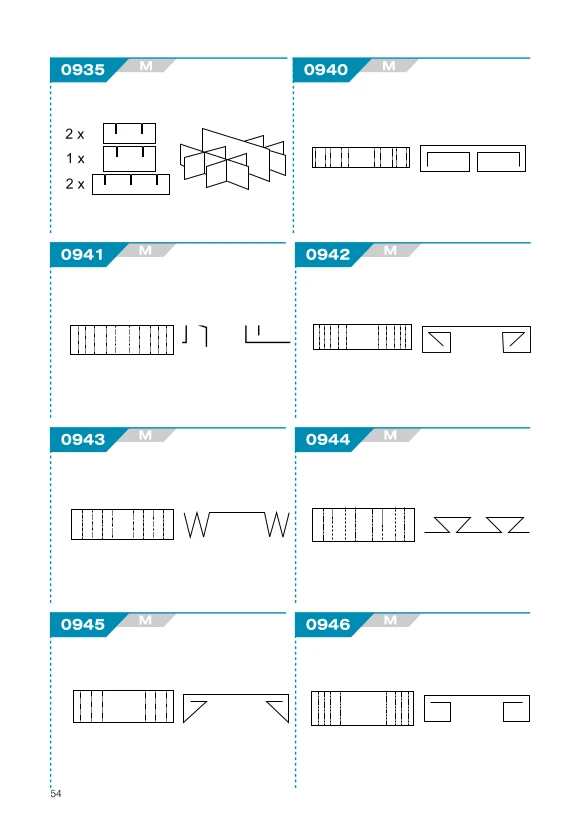 0935 M

2 x
1 x
2 x

0940 M

0941 M

0942 M

0943 M

0944 M

0945 M

0946 M

54