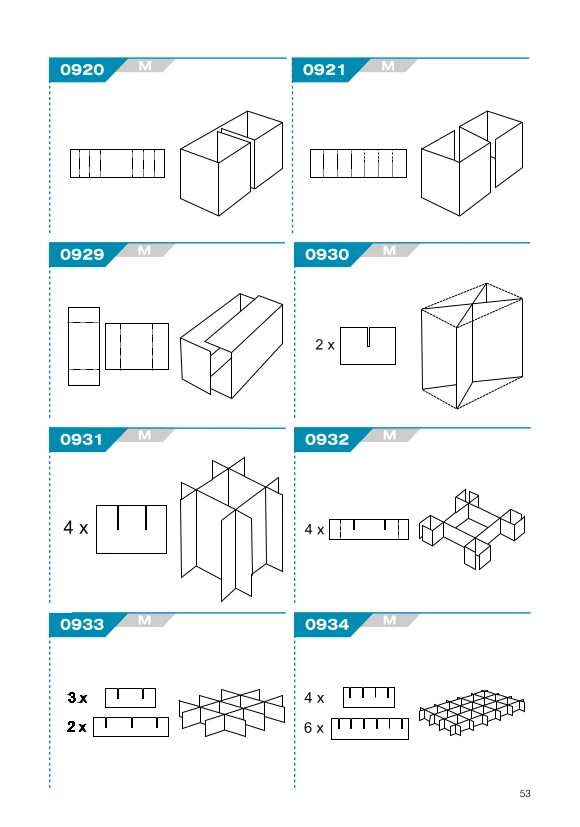 0920 M

0921 M

0929 M

0930 M

2 x

0931 M

4 x

0932 M

4 x

0933 M

3 x

2 x

0934 M

4 x

6 x

53