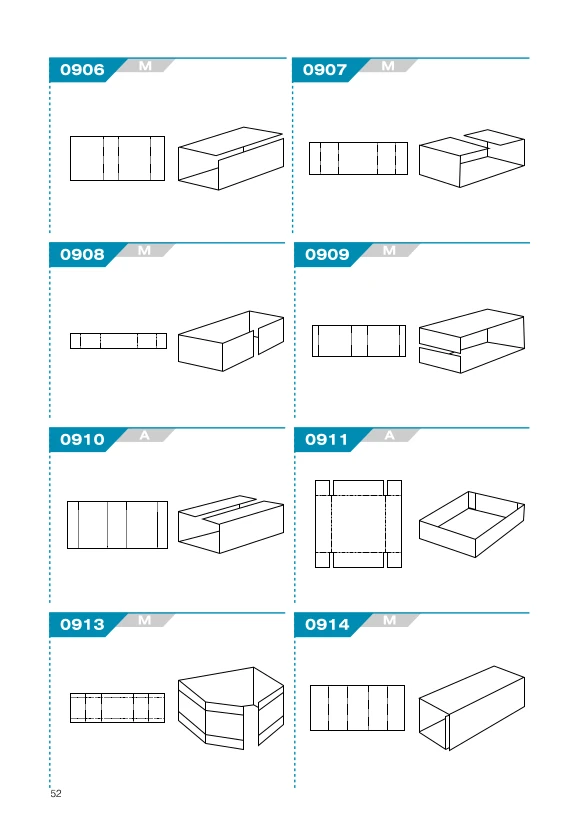 0906 M

0907 M

0908 M

0909 M

0910 A

0911 A

0913 M

0914 M

52